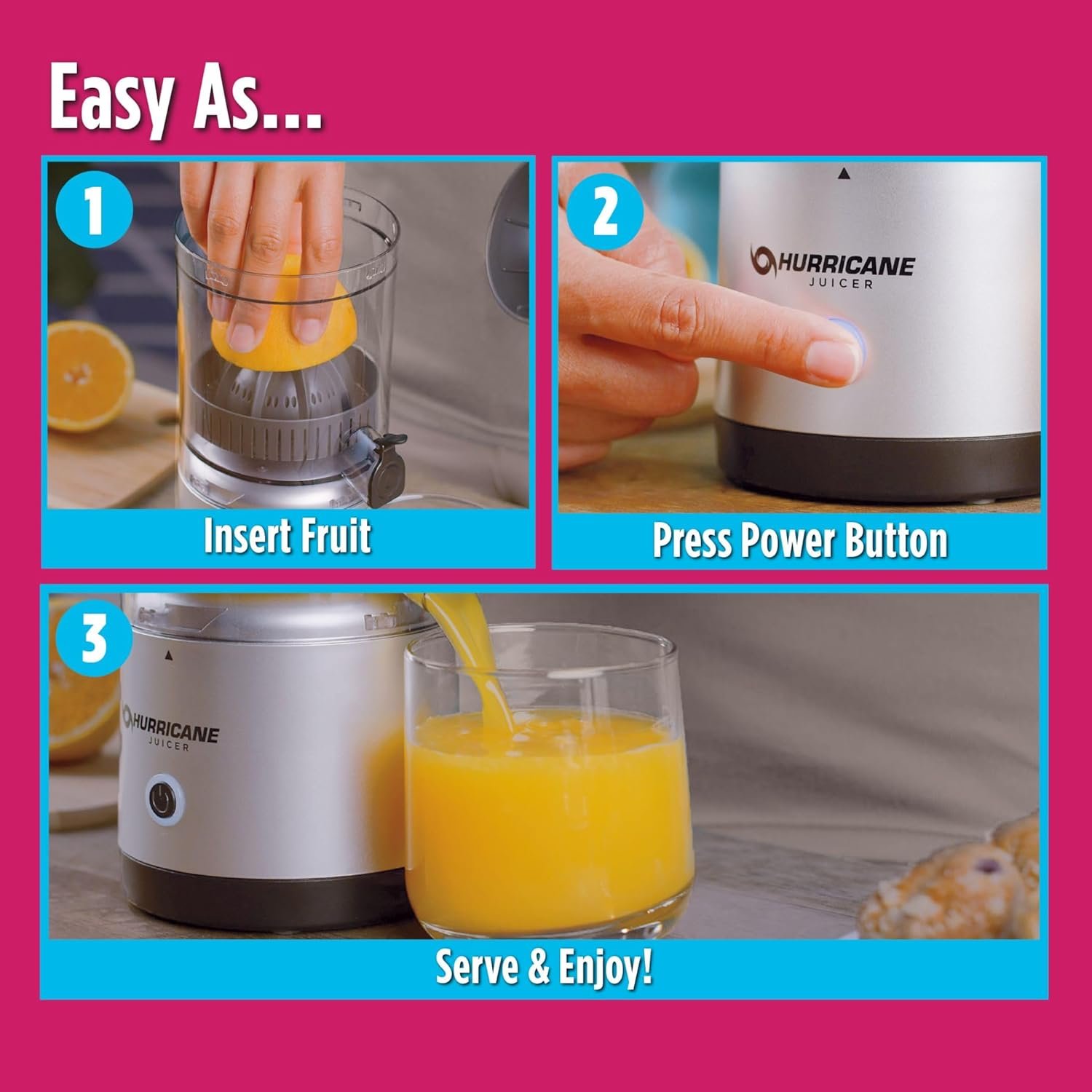 Easy As...

1

Insert Fruit

2

HURRICANE
JUICER

Press Power Button

3

HURRICANE
JUICER

Serve & Enjoy!