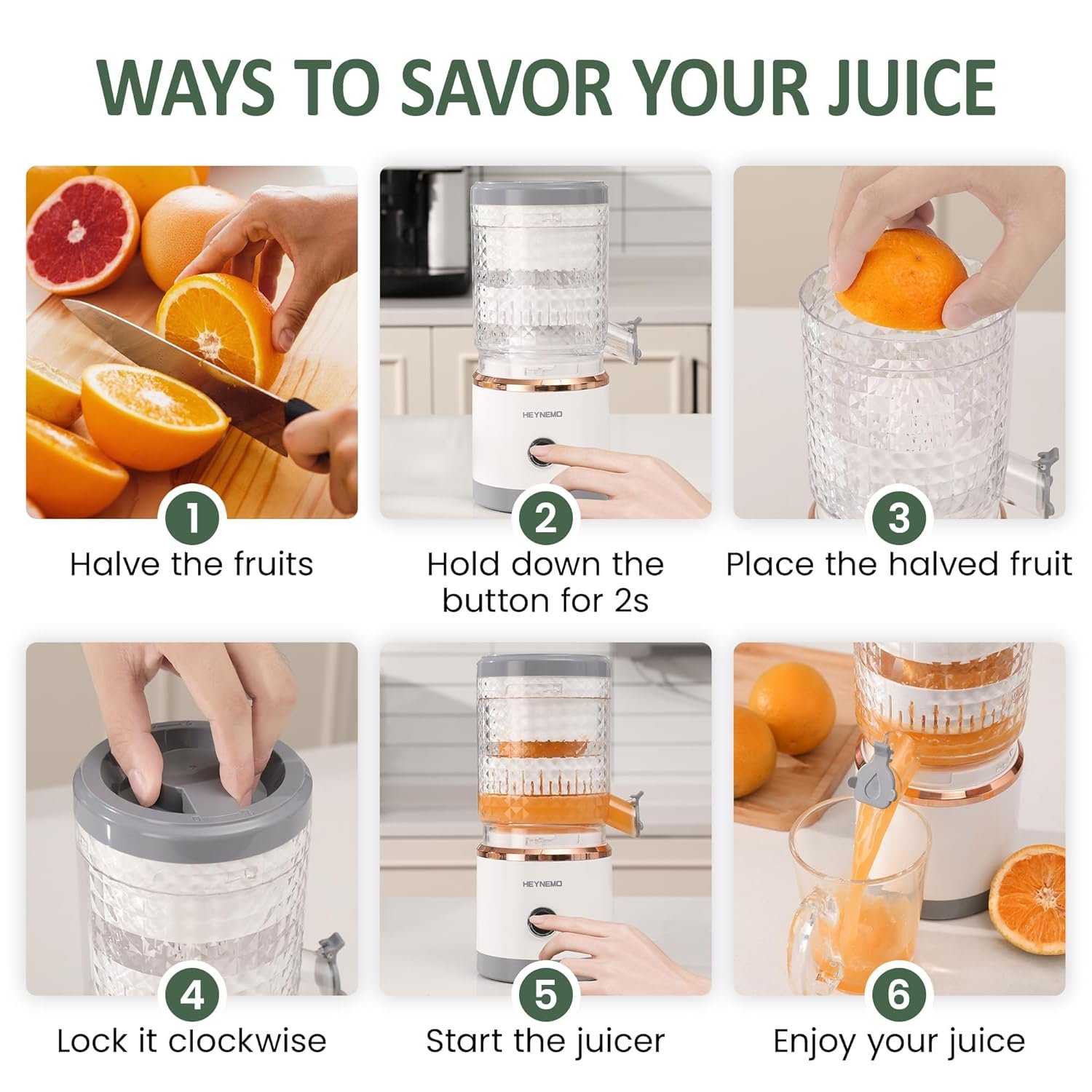 WAYS TO SAVOR YOUR JUICE

1
Halve the fruits

HEYNEMO
2
Hold down the button for 2s

3
Place the halved fruit

4
Lock it clockwise

HEYNEMO
5
Start the juicer

6
Enjoy your juice